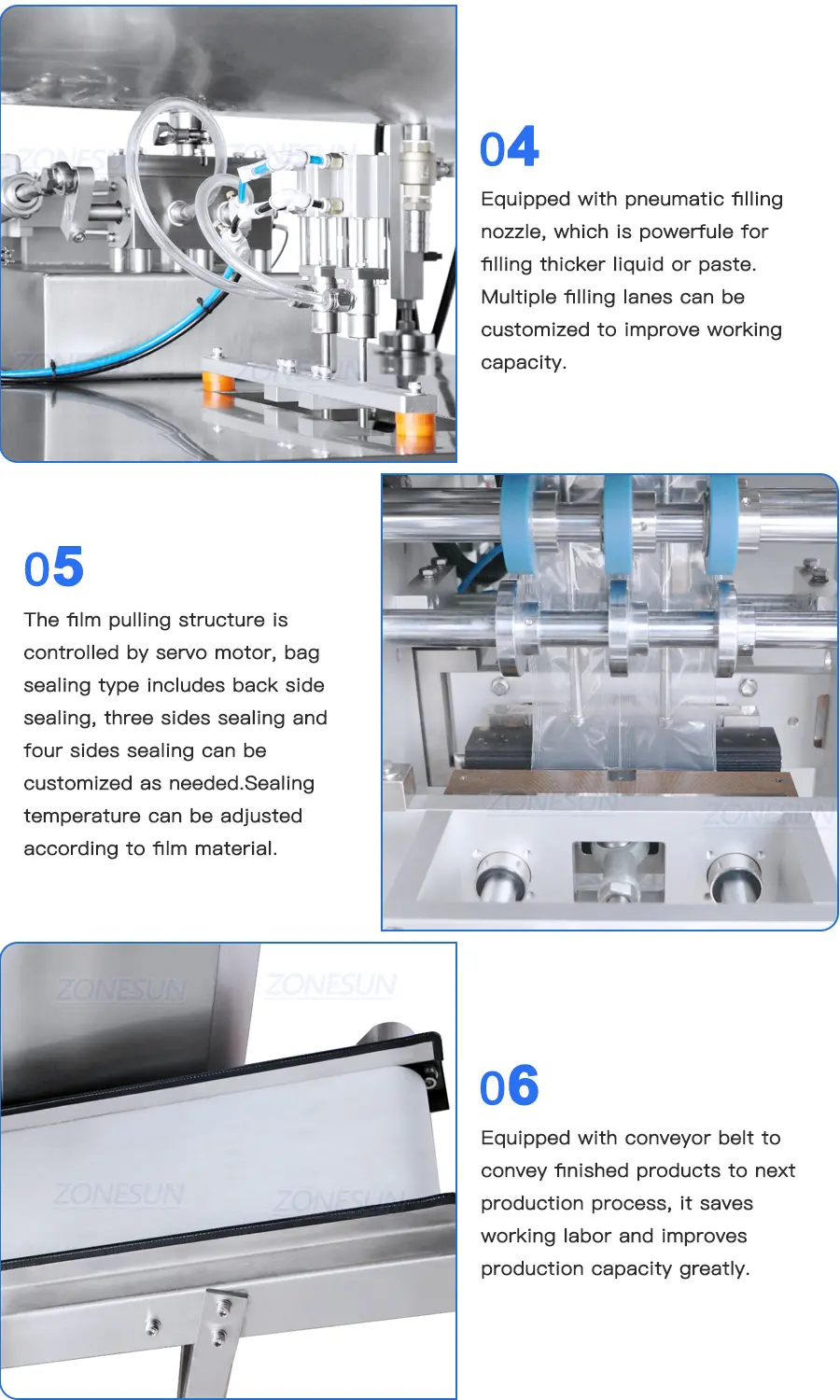 ZONESUN ZONESUN

04

Equipped with pneumatic filling nozzle, which is powerfule for filling thicker liquid or paste. Multiple filling lanes can be customized to improve working capacity.

05

The film pulling structure is controlled by servo motor, bag sealing type includes back side sealing, three sides sealing and four sides sealing can be customized as needed.Sealing temperature can be adjusted according to film material.

ZONESUN ZONESUN

ZONESUN ZONESUN

ZONESUN ZONESUN

06

Equipped with conveyor belt to convey finished products to next production process, it saves working labor and improves production capacity greatly.