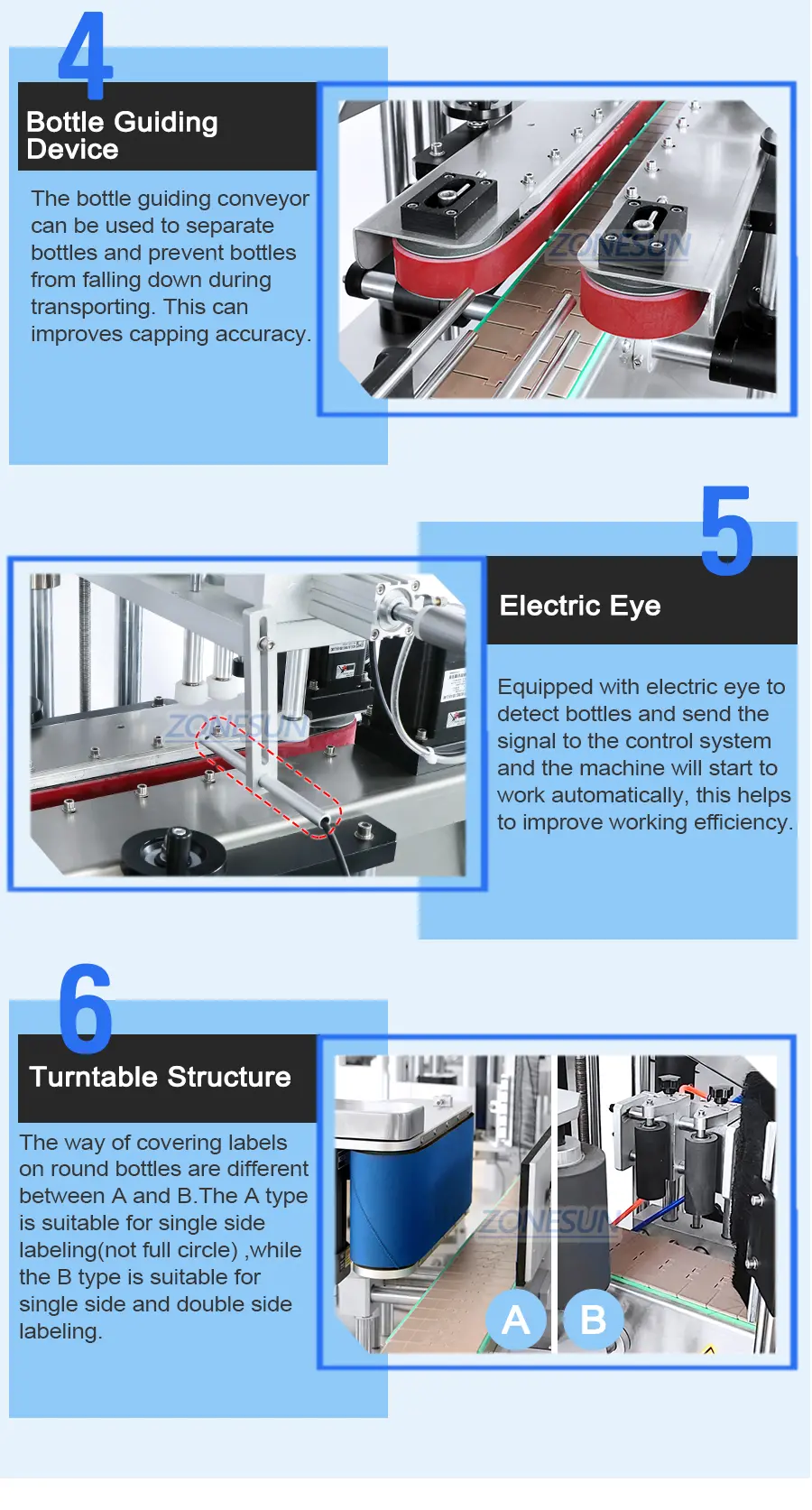 4

Bottle Guiding Device

The bottle guiding conveyor can be used to separate bottles and prevent bottles from falling down during transporting. This can improves capping accuracy.

ZONESUN

5

Electric Eye

Equipped with electric eye to detect bottles and send the signal to the control system and the machine will start to work automatically, this helps to improve working efficiency.

ZONESUN

6

Turntable Structure

The way of covering labels on round bottles are different between A and B.The A type is suitable for single side labeling(not full circle) ,while the B type is suitable for single side and double side labeling.

ZONESUN

A

B