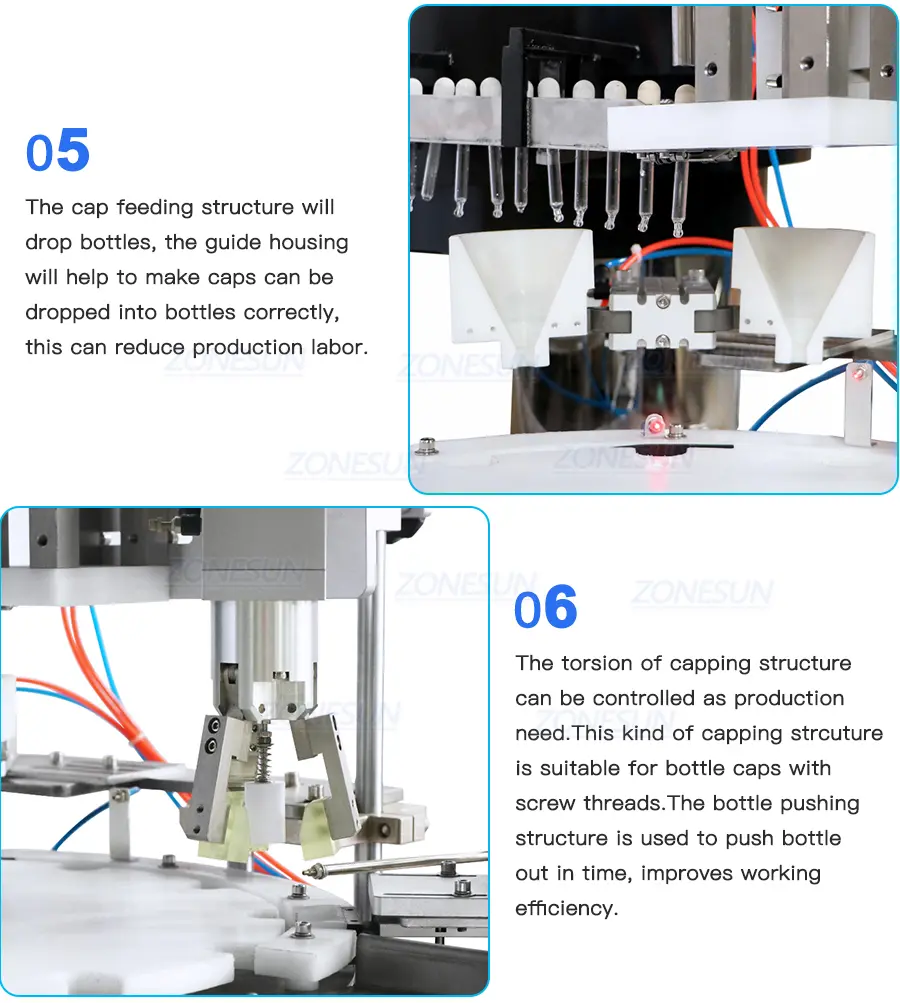 05

The cap feeding structure will drop bottles, the guide housing will help to make caps can be dropped into bottles correctly, this can reduce production labor.

ZONESUN

06

The torsion of capping structure can be controlled as production need.This kind of capping strcuture is suitable for bottle caps with screw threads.The bottle pushing structure is used to push bottle out in time, improves working efficiency.