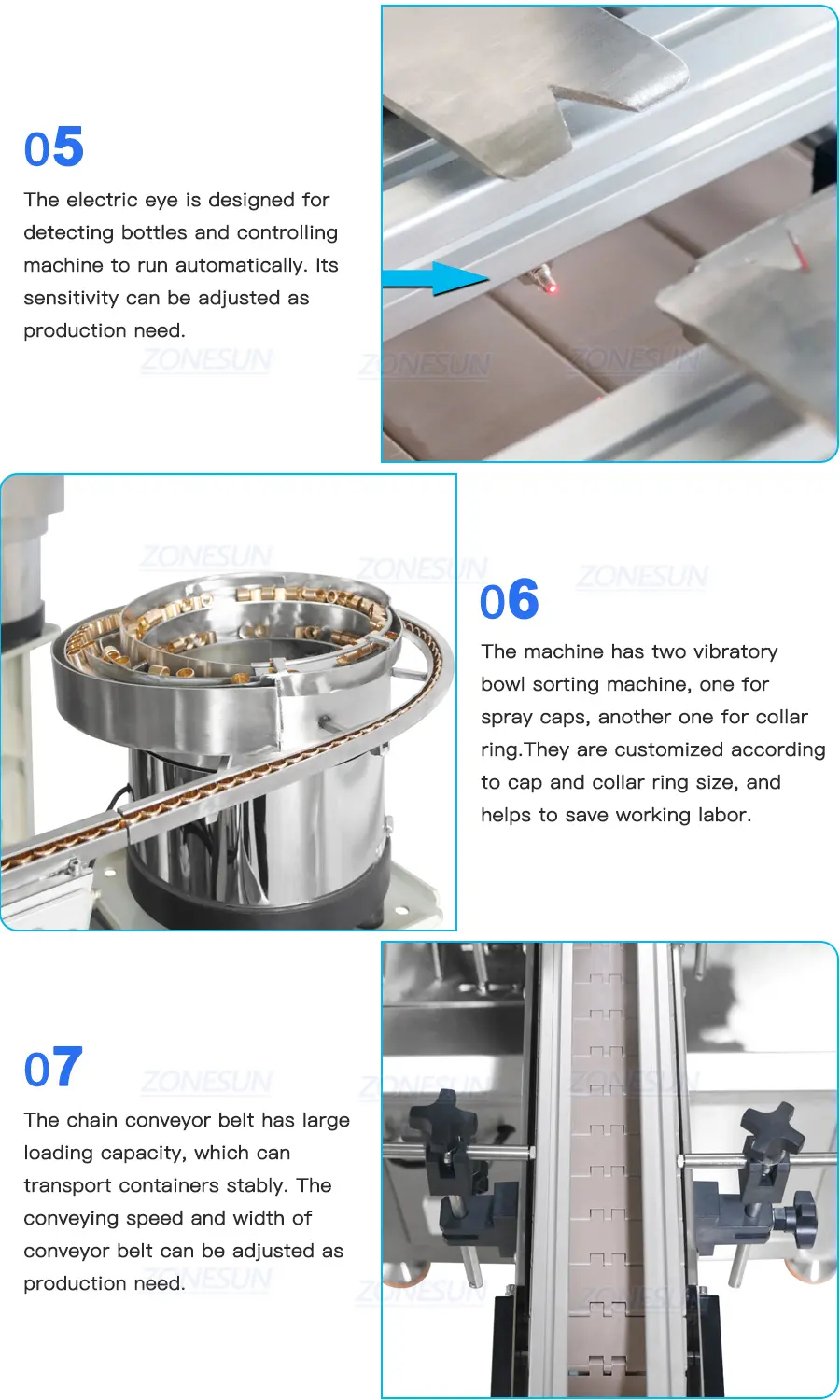 05

The electric eye is designed for detecting bottles and controlling machine to run automatically. Its sensitivity can be adjusted as production need.

ZONESUN ZONESUN ZONESUN

ZONESUN ZONESUN ZONESUN

06

The machine has two vibratory bowl sorting machine, one for spray caps, another one for collar ring.They are customized according to cap and collar ring size, and helps to save working labor.

07

ZONESUN ZONESUN ZONESUN

The chain conveyor belt has large loading capacity, which can transport containers stably. The conveying speed and width of conveyor belt can be adjusted as production need.

ZONESUN ZONESUN ZONESUN