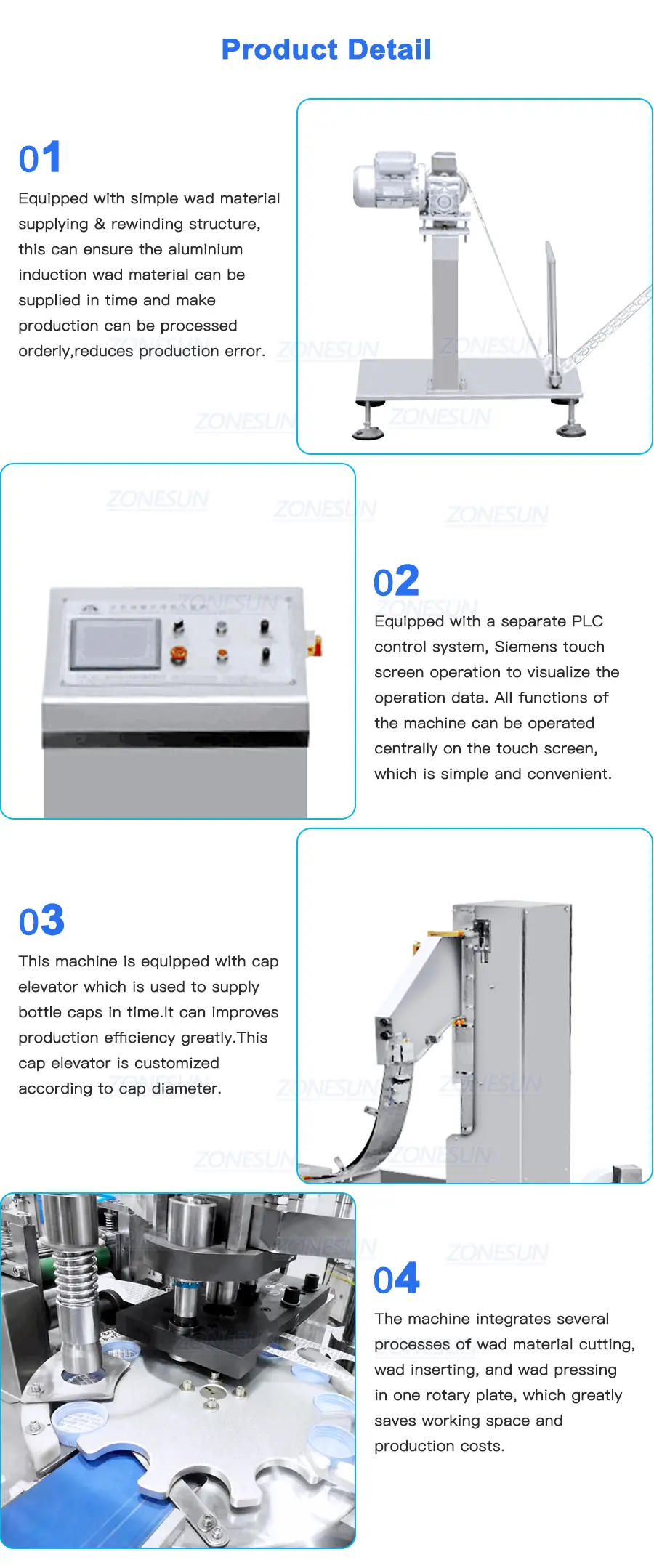 Product Detail

01

Equipped with simple wad material supplying & rewinding structure, this can ensure the aluminium induction wad material can be supplied in time and make production can be processed orderly,reduces production error.

ZONESUN

02

Equipped with a separate PLC control system, Siemens touch screen operation to visualize the operation data. All functions of the machine can be operated centrally on the touch screen, which is simple and convenient.

03

This machine is equipped with cap elevator which is used to supply bottle caps in time.It can improves production efficiency greatly.This cap elevator is customized according to cap diameter.

04

The machine integrates several processes of wad material cutting, wad inserting, and wad pressing in one rotary plate, which greatly saves working space and production costs.