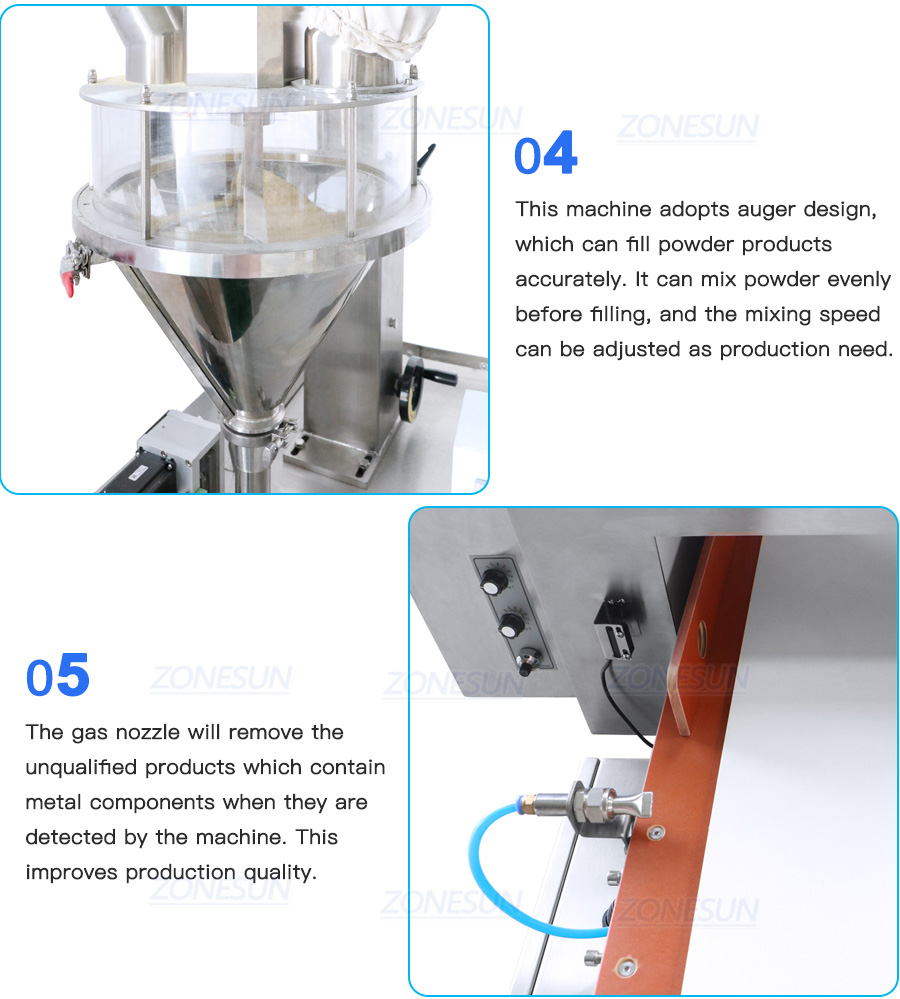 ZONESUN ZONESUN ZONESUN

04

This machine adopts auger design, which can fill powder products accurately. It can mix powder evenly before filling, and the mixing speed can be adjusted as production need.

ZONESUN ZONESUN ZONESUN

05

The gas nozzle will remove the unqualified products which contain metal components when they are detected by the machine. This improves production quality.

ZONESUN ZONESUN ZONESUN